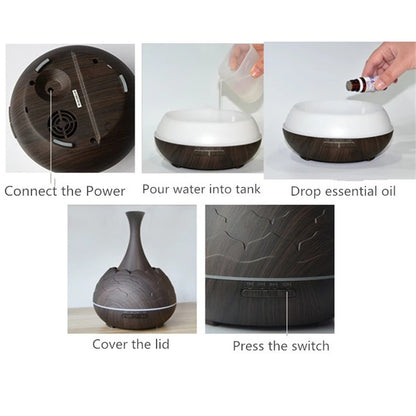 Connect the Power

Pour water into tank

Drop essential oil

Cover the lid

Press the switch